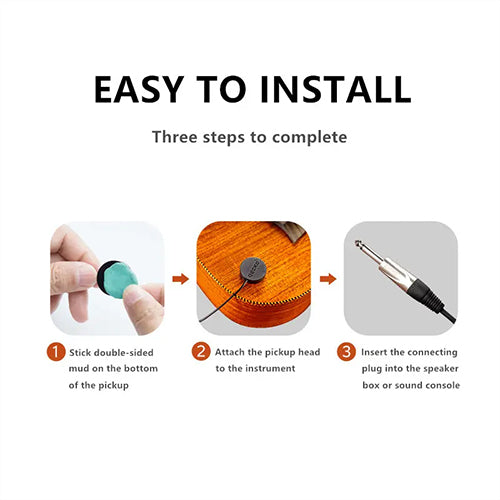 EASY TO INSTALL

Three steps to complete

1 Stick double-sided mud on the bottom of the pickup

2 Attach the pickup head to the instrument

3 Insert the connecting plug into the speaker box or sound console